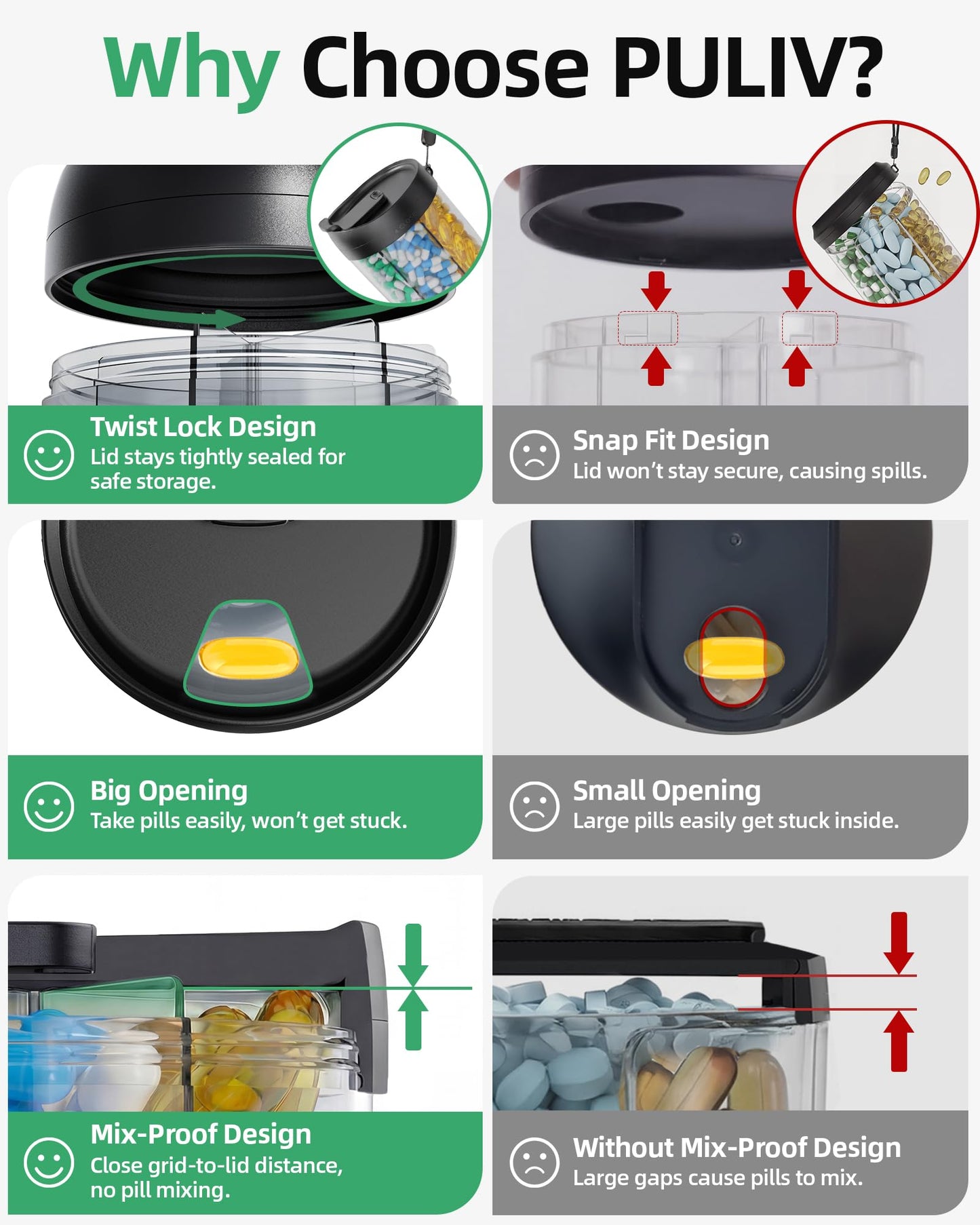 Why Choose PULIV?

Twist Lock Design
Lid stays tightly sealed for safe storage.

Snap Fit Design
Lid won't stay secure, causing spills.

Big Opening
Take pills easily, won't get stuck.

Small Opening
Large pills easily get stuck inside.

Mix-Proof Design
Close grid-to-lid distance, no pill mixing.

Without Mix-Proof Design
Large gaps cause pills to mix.